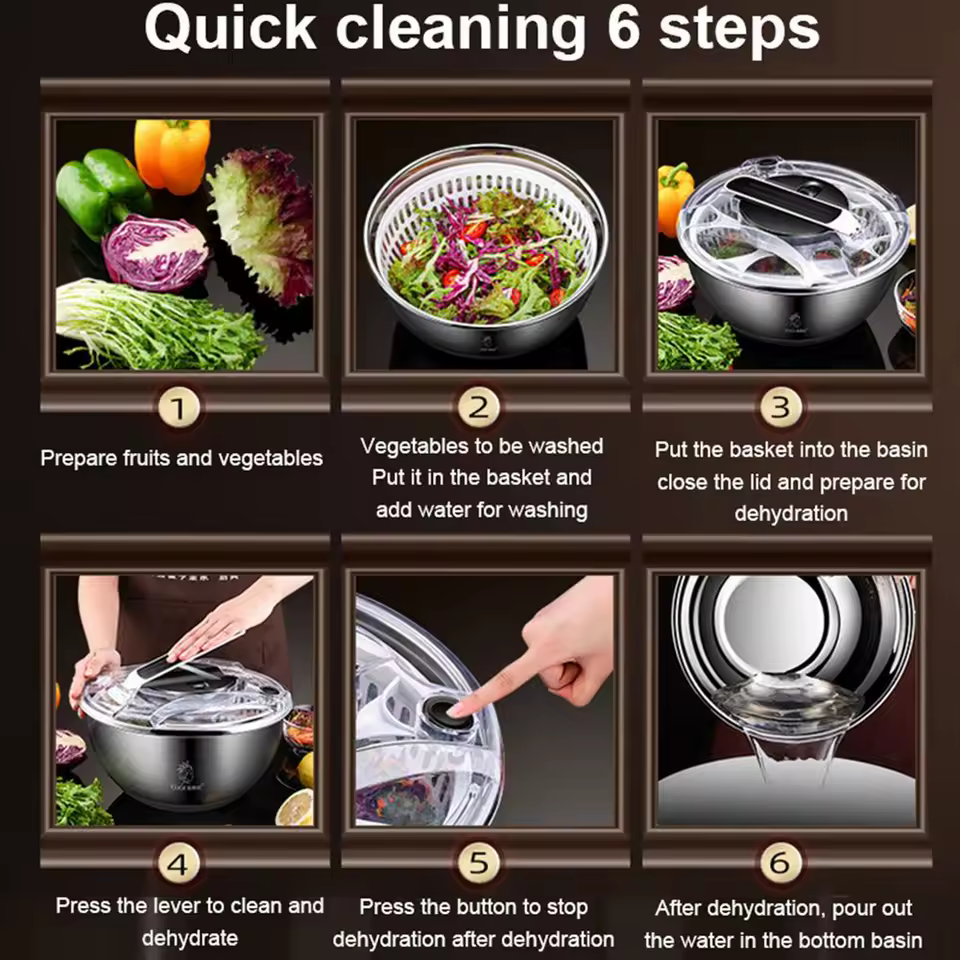 Quick cleaning 6 steps

1
Prepare fruits and vegetables

2
Vegetables to be washed Put it in the basket and add water for washing

3
Put the basket into the basin close the lid and prepare for dehydration

4
Press the lever to clean and dehydrate

5
Press the button to stop dehydration after dehydration

6
After dehydration, pour out the water in the bottom basin