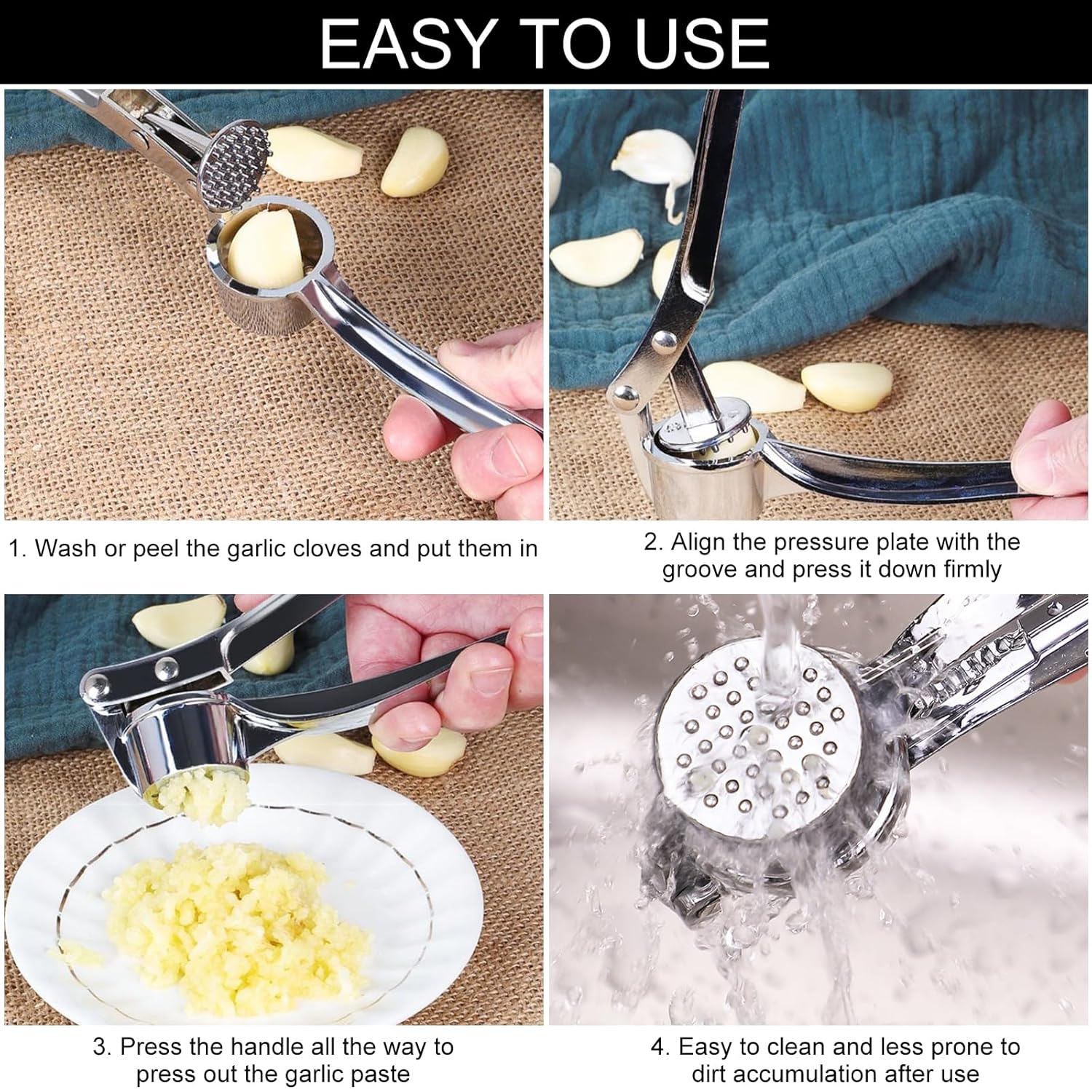 EASY TO USE

1. Wash or peel the garlic cloves and put them in

2. Align the pressure plate with the groove and press it down firmly

3. Press the handle all the way to press out the garlic paste

4. Easy to clean and less prone to dirt accumulation after use