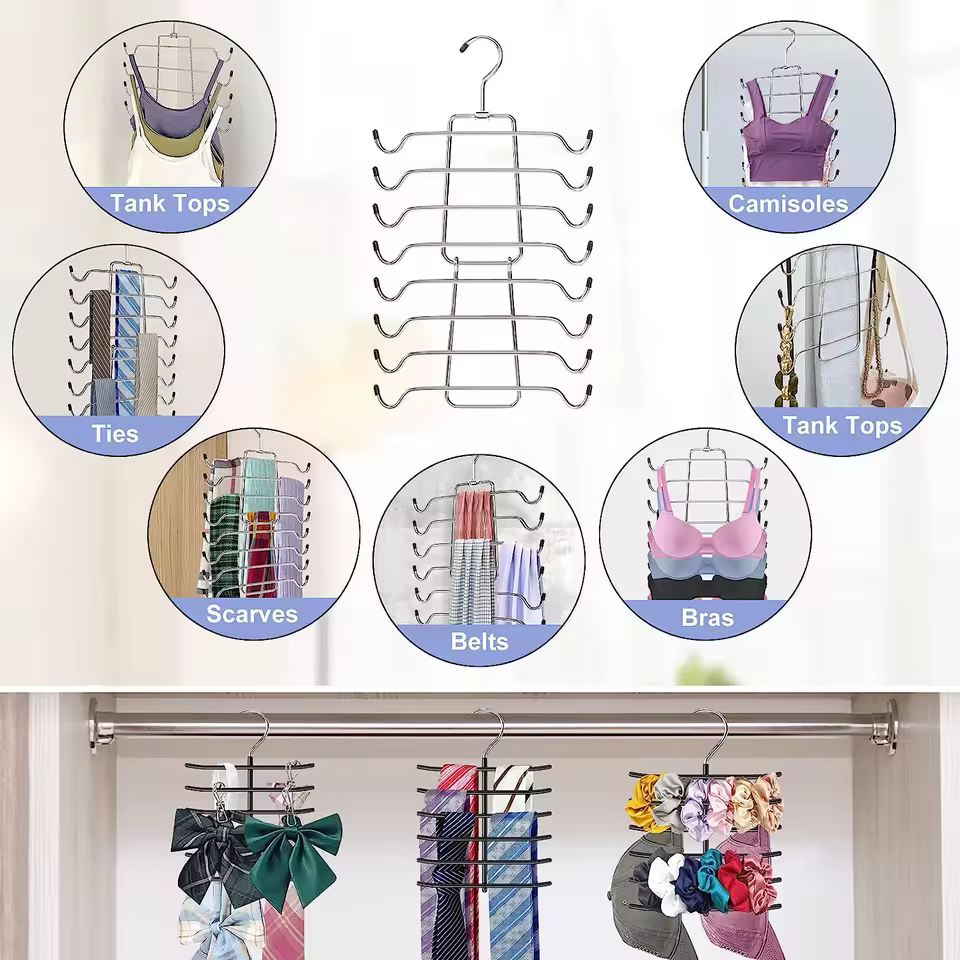 Tank Tops

Camisoles

Ties

Tank Tops

Scarves

Belts

Bras