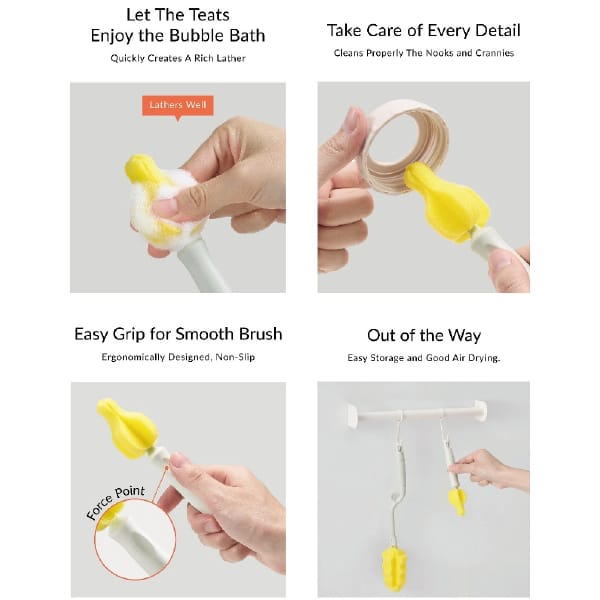 Let The Teats Enjoy the Bubble Bath

Quickly Creates A Rich Lather

Lathers Well

Take Care of Every Detail

Cleans Properly The Nooks and Crannies

Easy Grip for Smooth Brush

Ergonomically Designed, Non-Slip

Force Point

Out of the Way

Easy Storage and Good Air Drying.