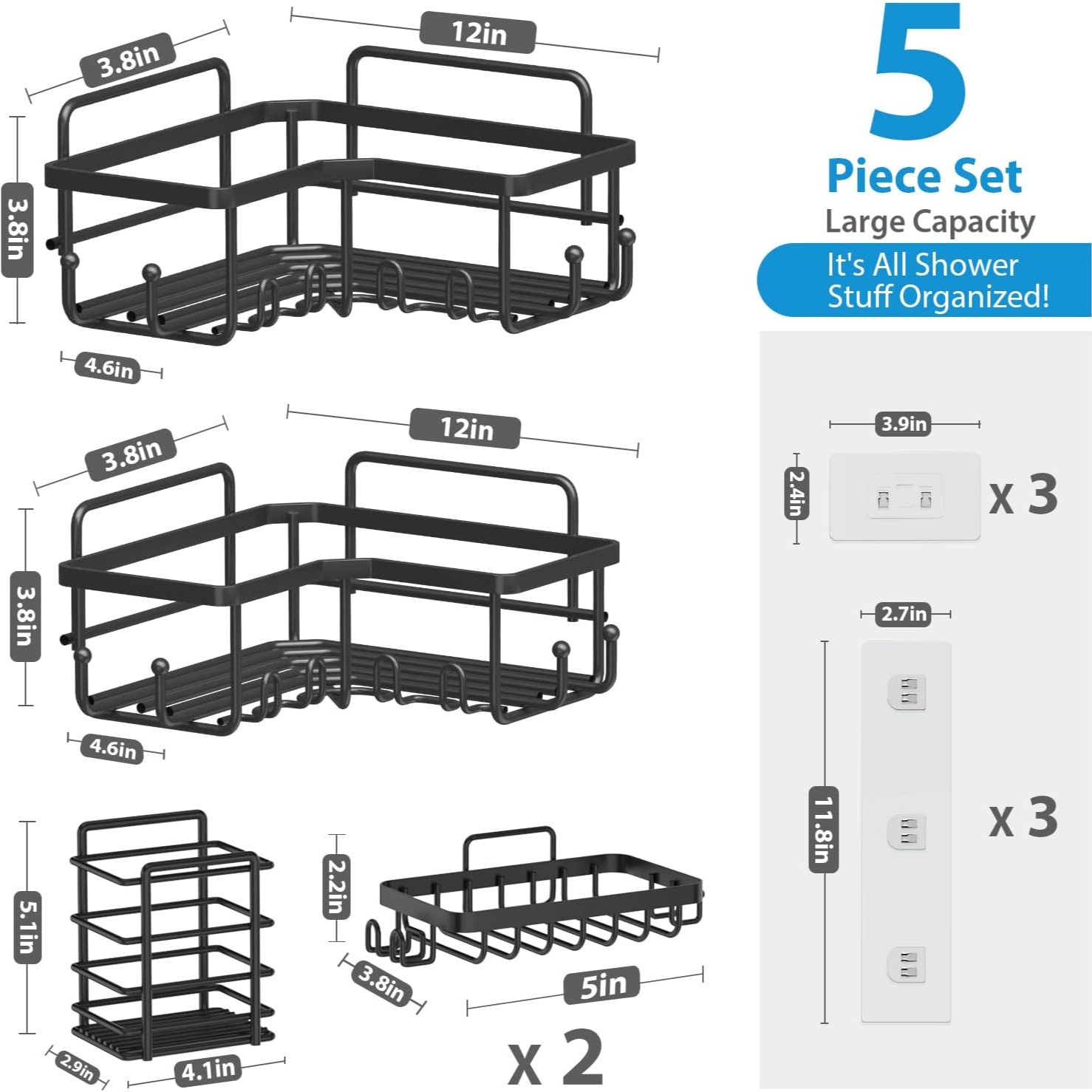 3.8in
12in
3.8in
4.6in

3.8in
12in
3.8in
4.6in

5.1in
2.9in
4.1in

2.2in
3.8in
5in
x 2

5
Piece Set
Large Capacity
It's All Shower Stuff Organized!

3.9in
2.4in
x 3

2.7in
11.8in
x 3